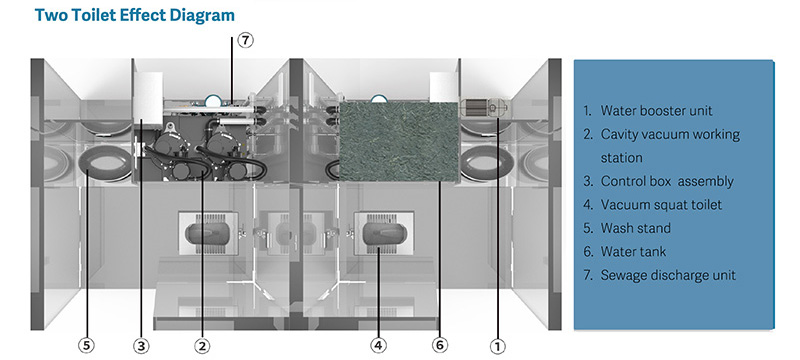 Two Toilet Effect Diagram

7

5 3 2 4 6 1

1. Water booster unit
2. Cavity vacuum working station
3. Control box assembly
4. Vacuum squat toilet
5. Wash stand
6. Water tank
7. Sewage discharge unit